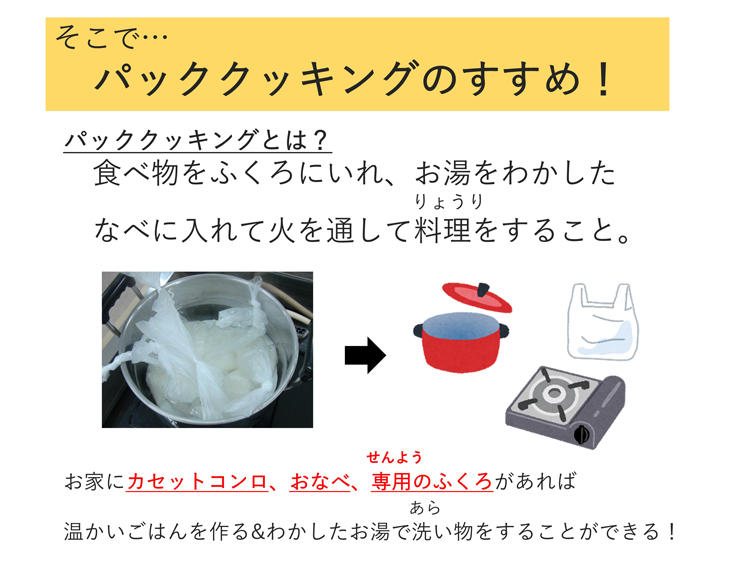 そこで…
パッククッキングのすすめ！

パッククッキングとは？
食べ物をふくろにいれ、お湯をわかしたなべに入れて火を通して料理（りょうり）をすること。

お家にカセットコンロ、おなべ、専用（せんよう）のふくろがあれば
温かいごはんを作る&わかしたお湯で洗（あら）い物をすることができる！